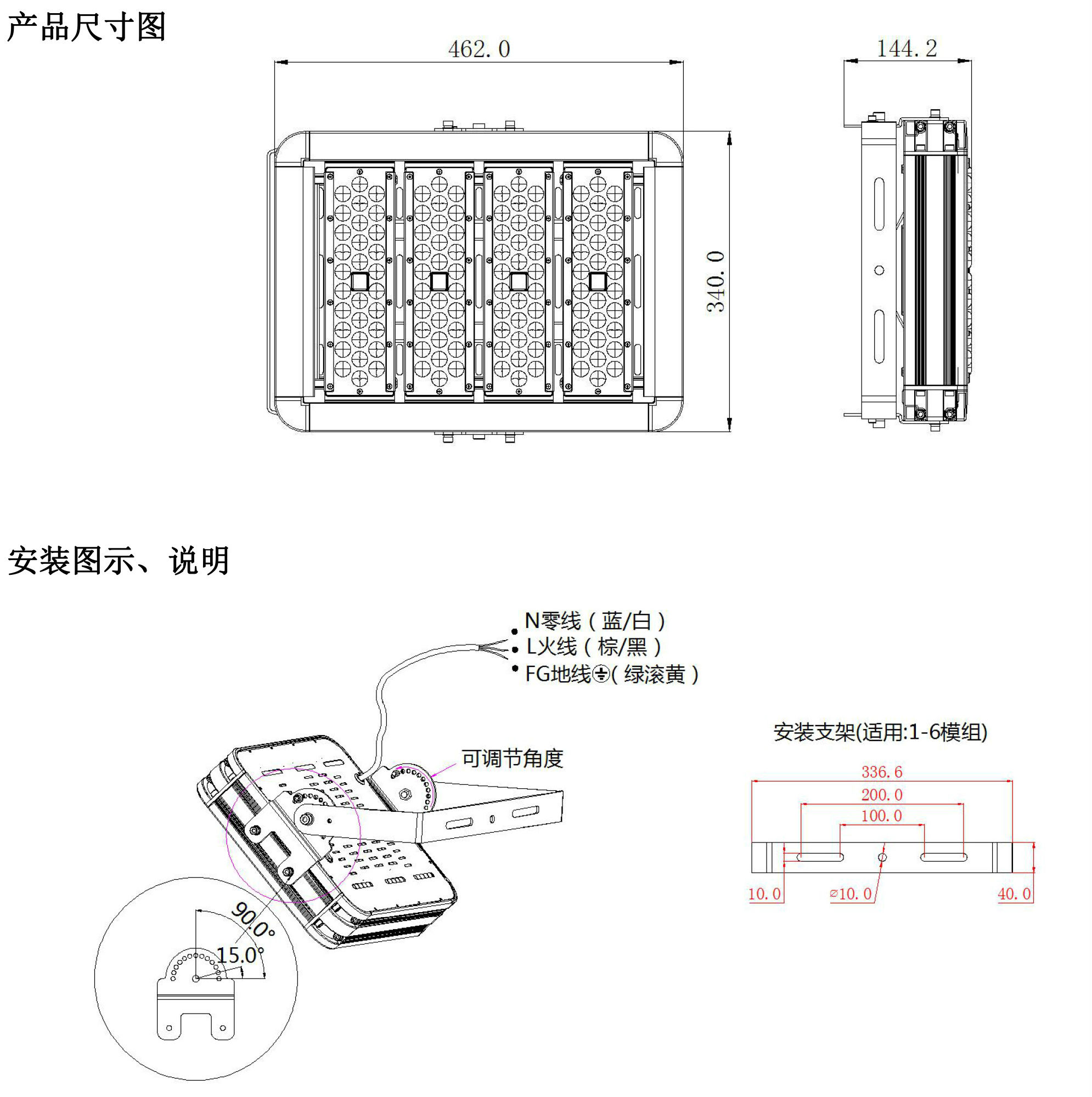 产品尺寸图

462.0

144.2

340.0

安装图示、说明

N零线（蓝/白）
L火线（棕/黑）
FG地线⏚(绿滚黄）

可调节角度

90.0°

15.0°

安装支架(适用:1-6模组)

336.6

200.0

100.0

10.0

⌀10.0

40.0