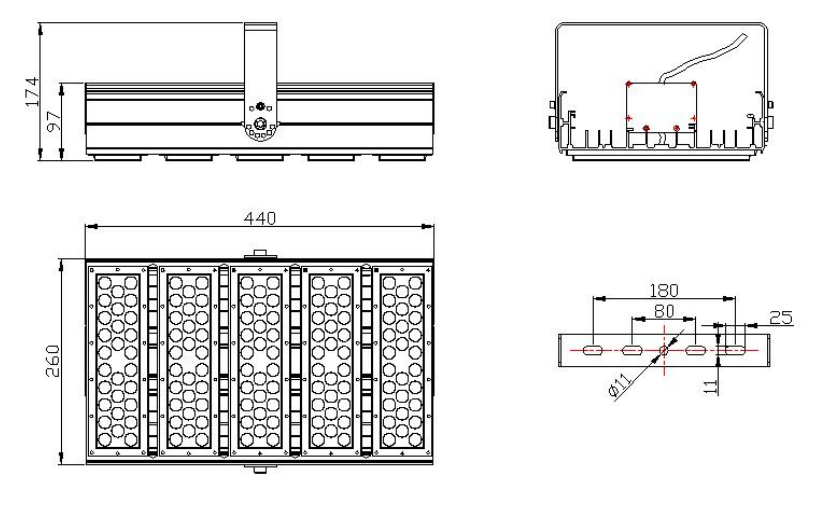 174

97

440

260

180

80

25

Ø11

11